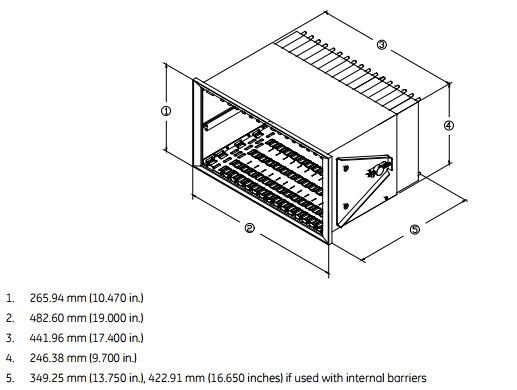 ③
①
④
②
⑤

1. 265.94 mm (10.470 in.)
2. 482.60 mm (19.000 in.)
3. 441.96 mm (17.400 in.)
4. 246.38 mm (9.700 in.)
5. 349.25 mm (13.750 in.), 422.91 mm (16.650 inches) if used with internal barriers