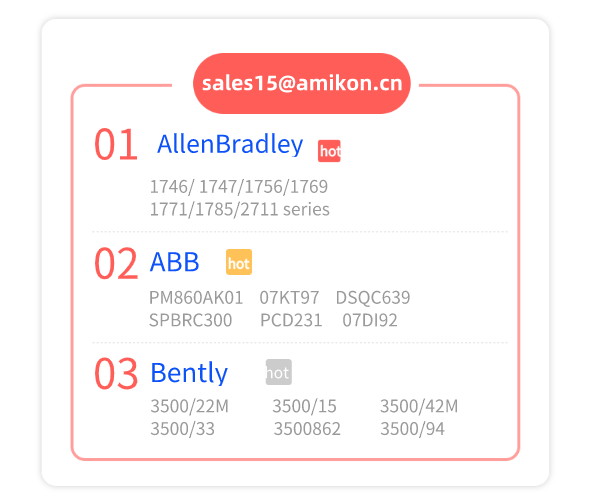 sales15@amikon.cn

01 AllenBradley hot

1746/ 1747/1756/1769
1771/1785/2711 series

02 ABB hot

PM860AK01 07KT97 DSQC639
SPBRC300 PCD231 07DI92

03 Bently hot

3500/22M 3500/15 3500/42M
3500/33 3500862 3500/94