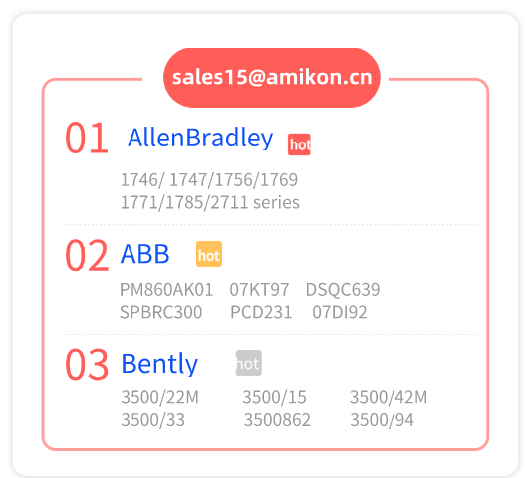 sales15@amikon.cn

01 AllenBradley hot

1746/ 1747/1756/1769
1771/1785/2711 series

02 ABB hot

PM860AK01 07KT97 DSQC639
SPBRC300 PCD231 07DI92

03 Bently hot

3500/22M 3500/15 3500/42M
3500/33 3500862 3500/94